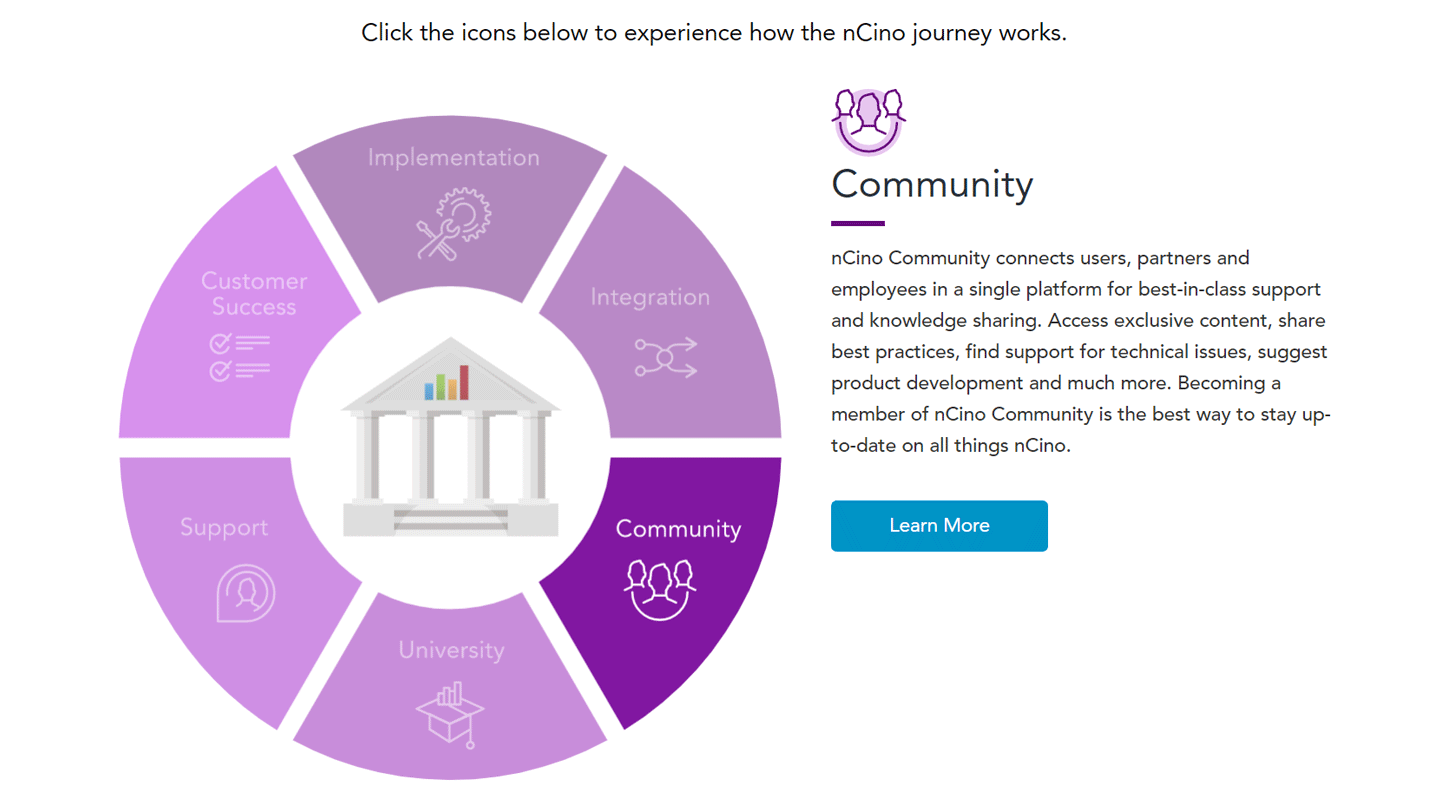 Click the icons below to experience how the nCino journey works.

Implementation

Integration

Community

University

Support

Customer Success

Community

nCino Community connects users, partners and employees in a single platform for best-in-class support and knowledge sharing. Access exclusive content, share best practices, find support for technical issues, suggest product development and much more. Becoming a member of nCino Community is the best way to stay up-to-date on all things nCino.

Learn More