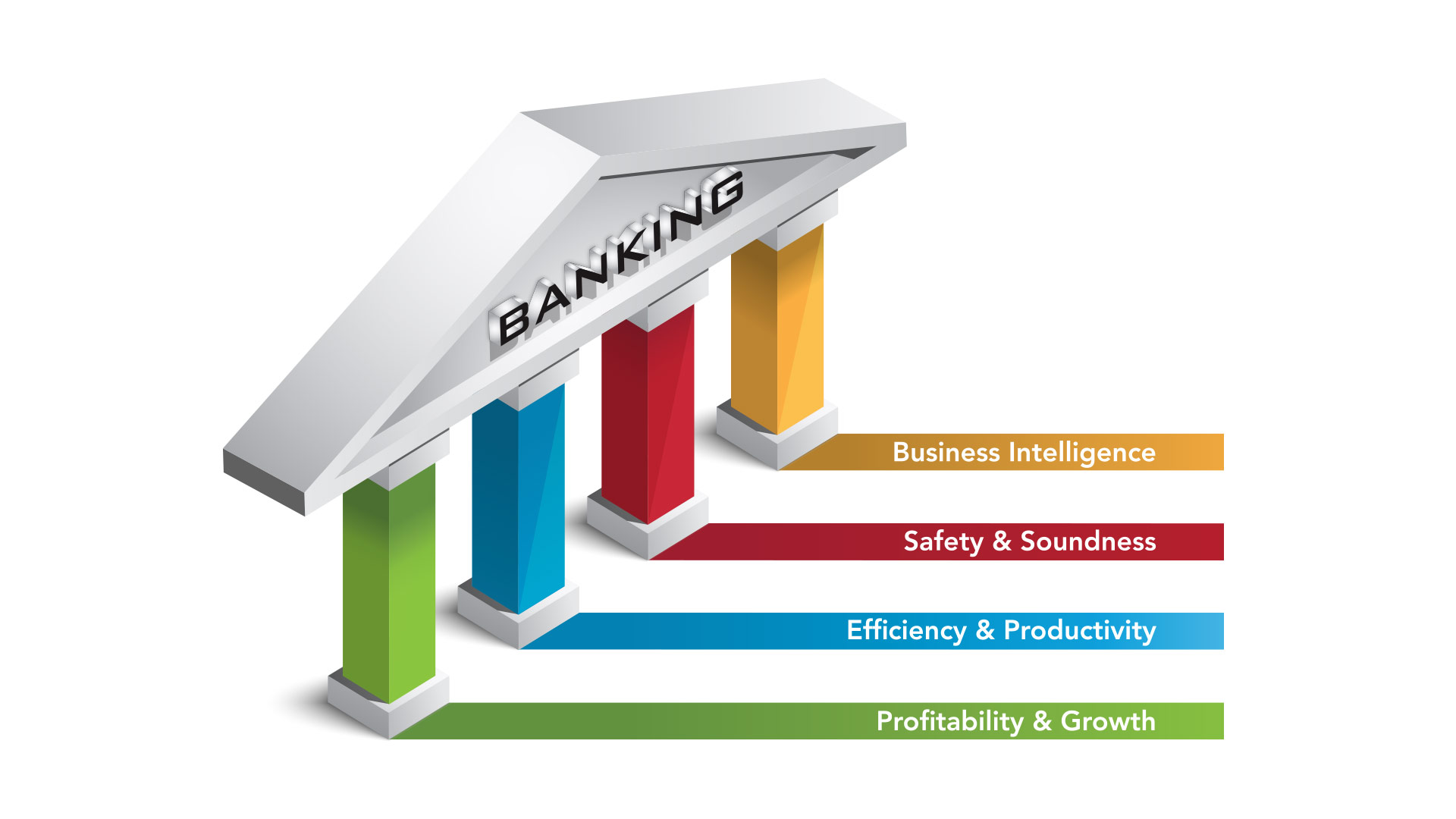 BANKING

Business Intelligence

Safety & Soundness

Efficiency & Productivity

Profitability & Growth